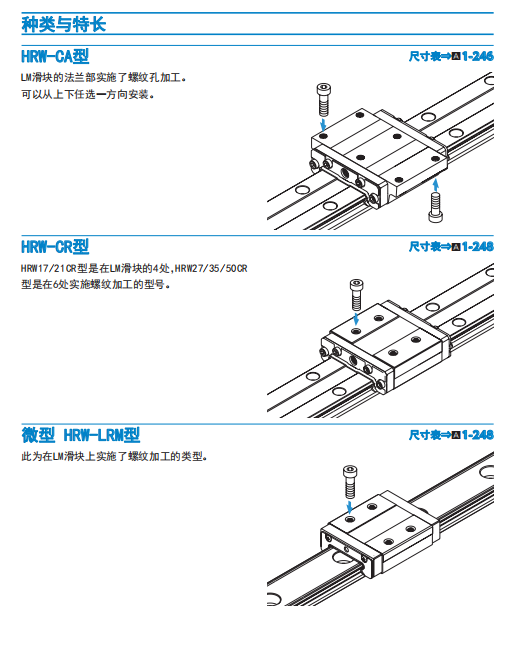 种类与特长

HRW-CA型

尺寸表⇒A1-246

LM滑块的法兰部实施了螺纹孔加工。
可以从上下任选一方向安装。

HRW-CR型

尺寸表⇒A1-248

HRW17/21CR型是在LM滑块的4处，HRW27/35/50CR型是在6处实施螺纹加工的型号。

微型 HRW-LRM型

尺寸表⇒A1-248

此为在LM滑块上实施了螺纹加工的类型。