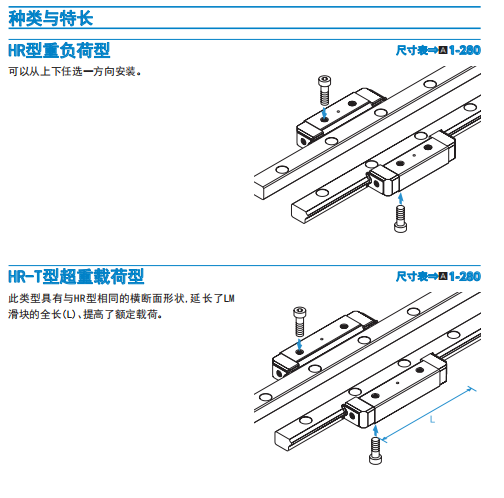 种类与特长

HR型重负荷型

尺寸表⇒A1-280

可以从上下任选一方向安装。

HR-T型超重载荷型

尺寸表⇒A1-280

此类型具有与HR型相同的横断面形状，延长了LM滑块的全长(L)、提高了额定载荷。

L