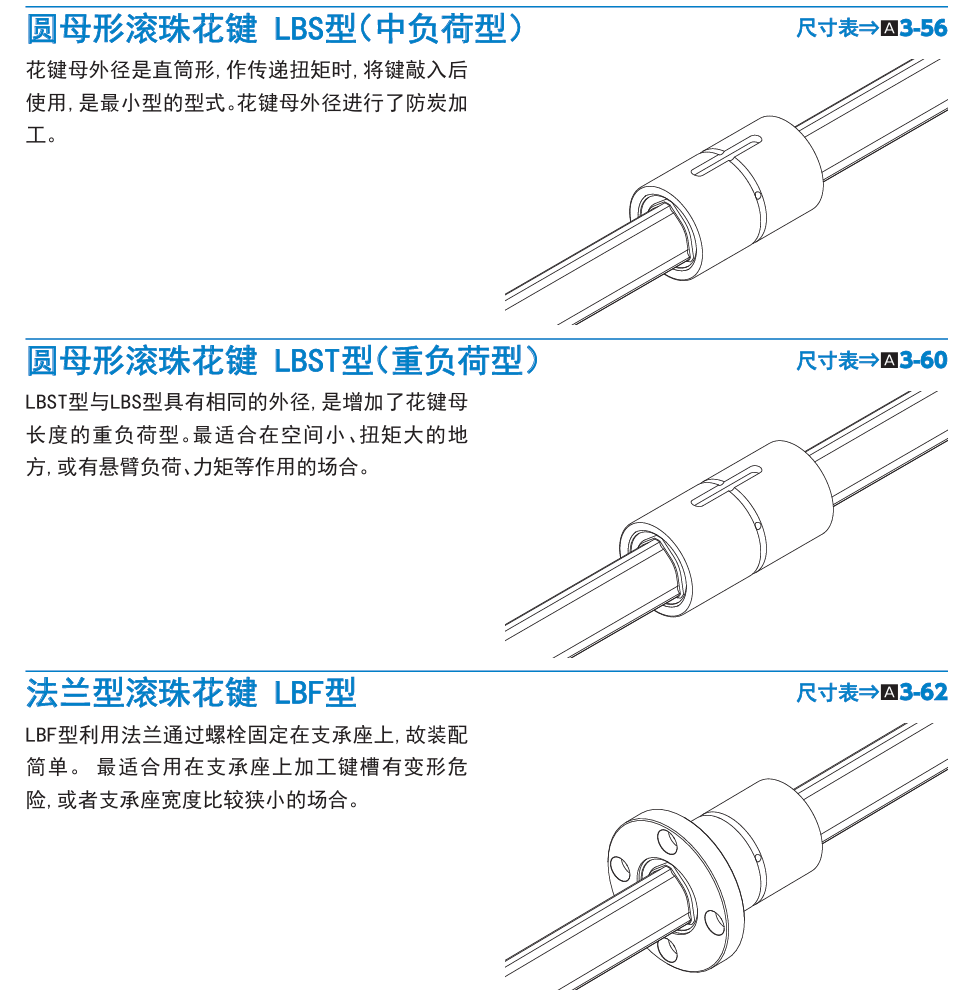 圆母形滚珠花键 LBS型(中负荷型)

尺寸表⇒A3-56

花键母外径是直筒形,作传递扭矩时,将键敲入后使用,是最小型的型式。花键母外径进行了防炭加工。

圆母形滚珠花键 LBST型(重负荷型)

尺寸表⇒A3-60

LBST型与LBS型具有相同的外径,是增加了花键母长度的重负荷型。最适合在空间小、扭矩大的地方,或有悬臂负荷、力矩等作用的场合。

法兰型滚珠花键 LBF型

尺寸表⇒A3-62

LBF型利用法兰通过螺栓固定在支承座上,故装配简单。 最适合用在支承座上加工键槽有变形危险,或者支承座宽度比较狭小的场合。